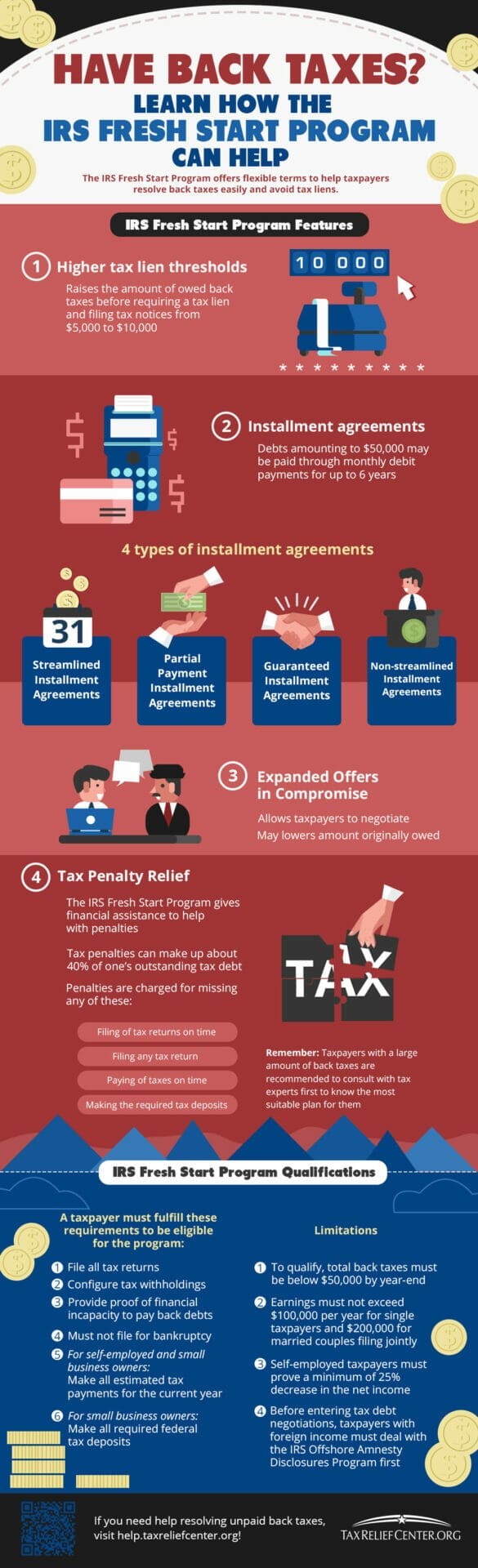 HAVE BACK TAXES?
LEARN HOW THE
IRS FRESH START PROGRAM
CAN HELP

The IRS Fresh Start Program offers flexible terms to help taxpayers resolve back taxes easily and avoid tax liens.

IRS Fresh Start Program Features

1 Higher tax lien thresholds

Raises the amount of owed back taxes before requiring a tax lien and filing tax notices from $5,000 to $10,000

10 000

2 Installment agreements

Debts amounting to $50,000 may be paid through monthly debit payments for up to 6 years

4 types of installment agreements

31

Streamlined Installment Agreements

Partial Payment Installment Agreements

Guaranteed Installment Agreements

Non-streamlined Installment Agreements

3 Expanded Offers in Compromise

Allows taxpayers to negotiate
May lowers amount originally owed

4 Tax Penalty Relief

The IRS Fresh Start Program gives financial assistance to help with penalties

Tax penalties can make up about 40% of one's outstanding tax debt

Penalties are charged for missing any of these:

Filing of tax returns on time
Filing any tax return
Paying of taxes on time
Making the required tax deposits

TAX

Remember: Taxpayers with a large amount of back taxes are recommended to consult with tax experts first to know the most suitable plan for them

IRS Fresh Start Program Qualifications

A taxpayer must fulfill these requirements to be eligible for the program:

1 File all tax returns
2 Configure tax withholdings
3 Provide proof of financial incapacity to pay back debts
4 Must not file for bankruptcy
5 For self-employed and small business owners: Make all estimated tax payments for the current year
6 For small business owners: Make all required federal tax deposits

Limitations

1 To qualify, total back taxes must be below $50,000 by year-end
2 Earnings must not exceed $100,000 per year for single taxpayers and $200,000 for married couples filing jointly
3 Self-employed taxpayers must prove a minimum of 25% decrease in the net income
4 Before entering tax debt negotiations, taxpayers with foreign income must deal with the IRS Offshore Amnesty Disclosures Program first

If you need help resolving unpaid back taxes, visit help.taxreliefcenter.org!

TAXRELIEFCENTER.ORG